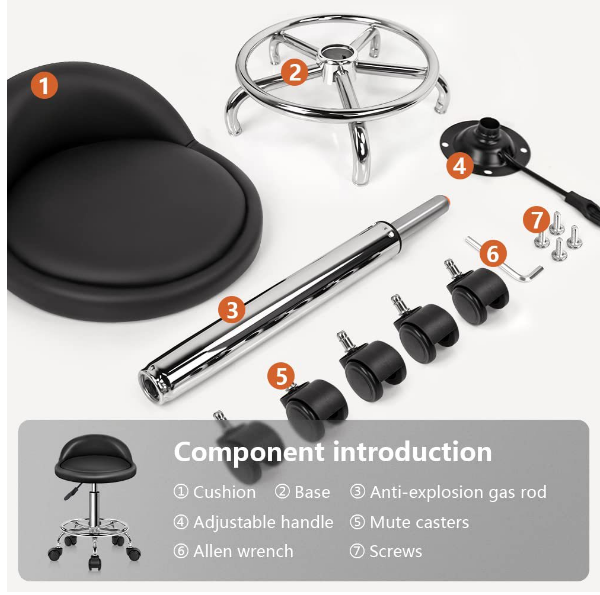 1
2
4
7
6
3
5

Component introduction

① Cushion ② Base ③ Anti-explosion gas rod

④ Adjustable handle ⑤ Mute casters

⑥ Allen wrench ⑦ Screws